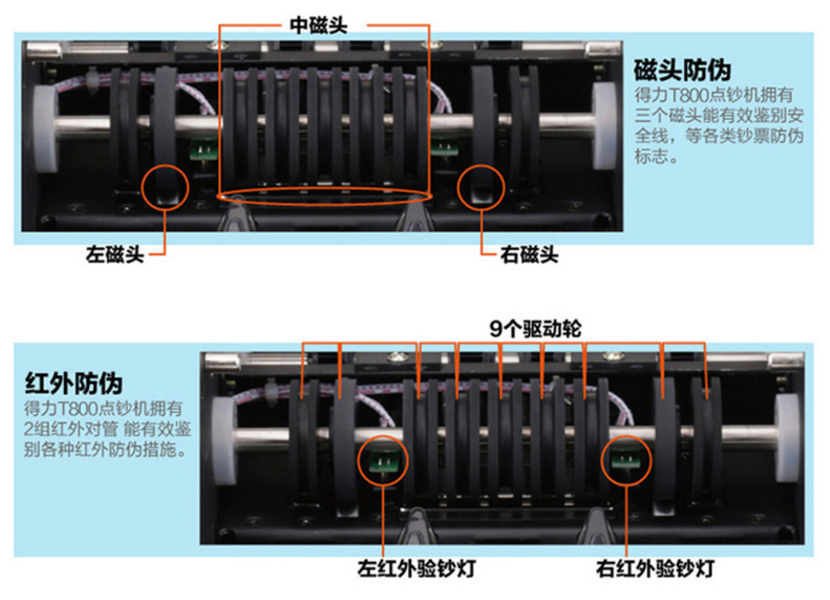 中磁头

磁头防伪
得力T800点钞机拥有三个磁头能有效鉴别安全线，等各类钞票防伪标志。

左磁头

右磁头

9个驱动轮

红外防伪
得力T800点钞机拥有2组红外对管 能有效鉴别各种红外防伪措施。

左红外验钞灯

右红外验钞灯